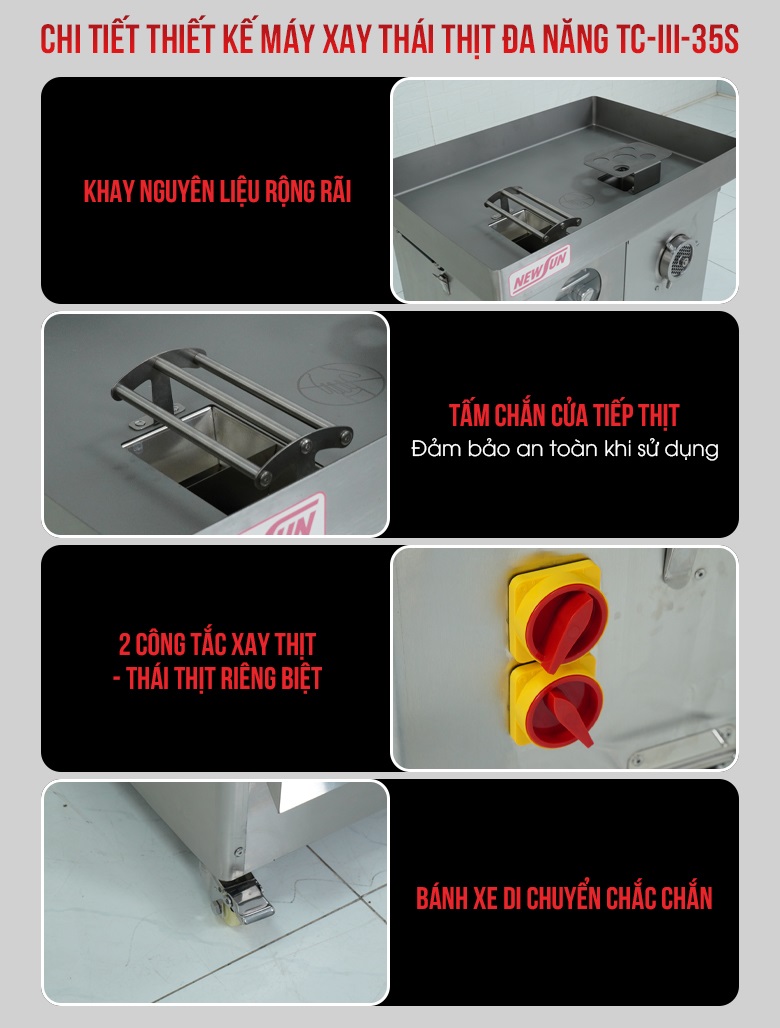 CHI TIẾT THIẾT KẾ MÁY XAY THÁI THỊT ĐA NĂNG TC-III-35S

KHAY NGUYÊN LIỆU RỘNG RÃI

NEWSUN

TẤM CHẮN CỬA TIẾP THỊT
Đảm bảo an toàn khi sử dụng

2 CÔNG TẮC XAY THỊT - THÁI THỊT RIÊNG BIỆT

BÁNH XE DI CHUYỂN CHẮC CHẮN